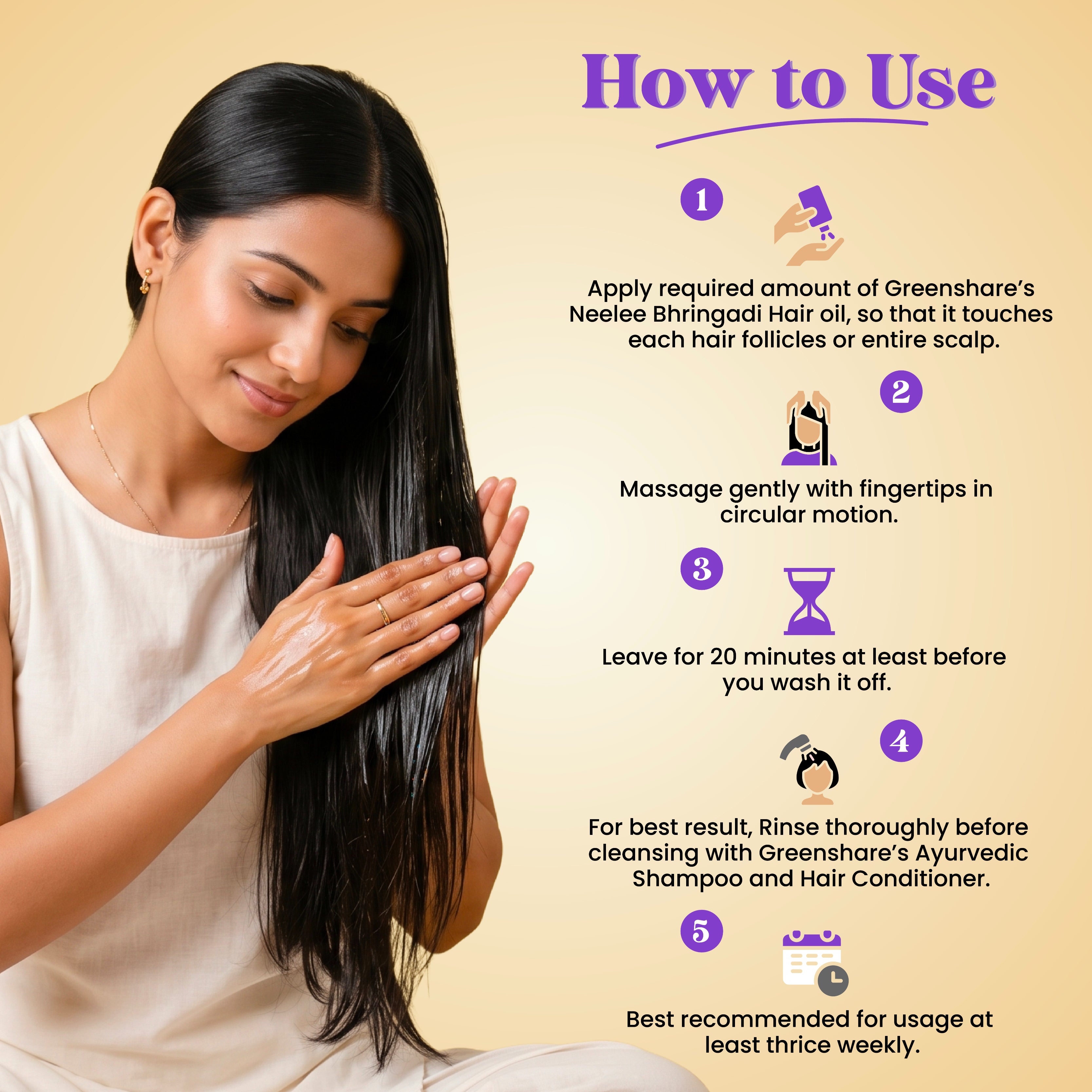 How to Use

1

Apply required amount of Greenshare's Neelee Bhringadi Hair oil, so that it touches each hair follicles or entire scalp.

2

Massage gently with fingertips in circular motion.

3

Leave for 20 minutes at least before you wash it off.

4

For best result, Rinse thoroughly before cleansing with Greenshare's Ayurvedic Shampoo and Hair Conditioner.

5

Best recommended for usage at least thrice weekly.